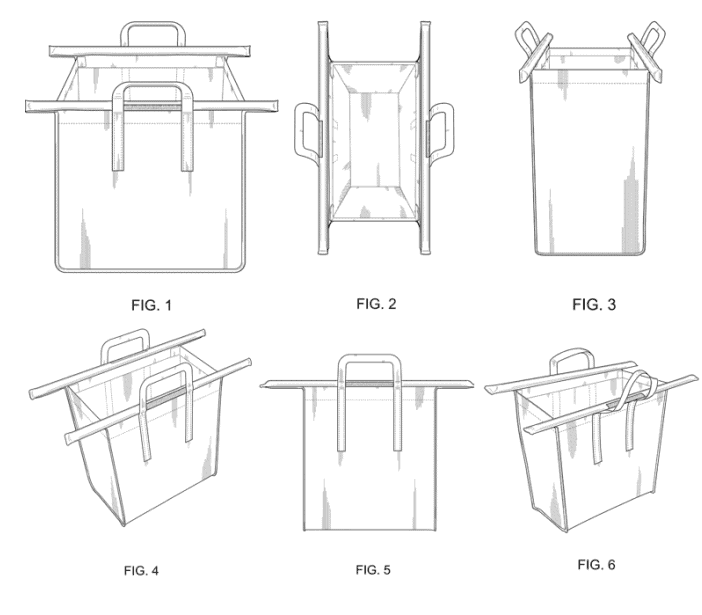 FIG. 1

FIG. 2

FIG. 3

FIG. 4

FIG. 5

FIG. 6